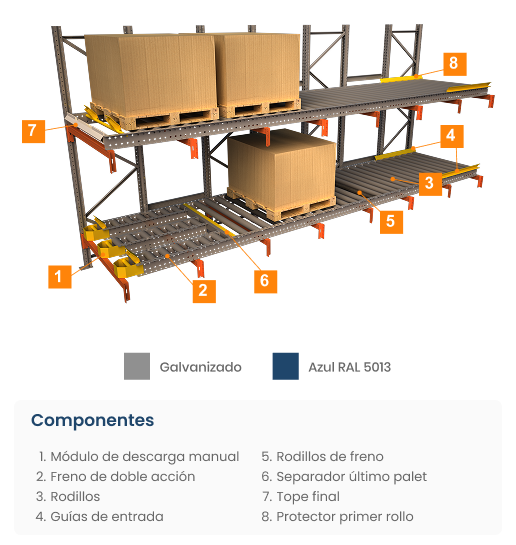 8

7

4

3

5

1

2

6

Galvanizado

Azul RAL 5013

Componentes

1. Módulo de descarga manual
2. Freno de doble acción
3. Rodillos
4. Guías de entrada

5. Rodillos de freno
6. Separador último palet
7. Tope final
8. Protector primer rollo